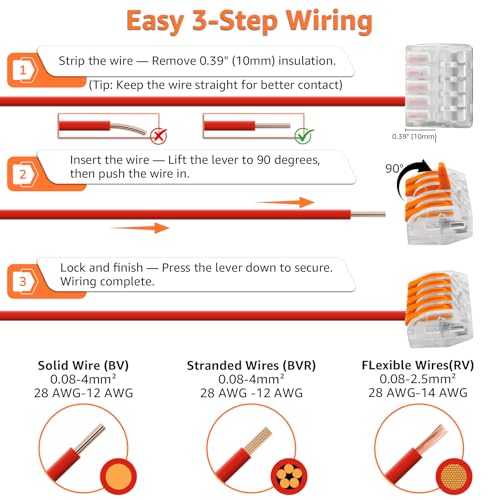 Easy 3-Step Wiring

1

Strip the wire — Remove 0.39" (10mm) insulation.
(Tip: Keep the wire straight for better contact)

0.39" (10mm)

2

Insert the wire — Lift the lever to 90 degrees, then push the wire in.

90°

3

Lock and finish — Press the lever down to secure. Wiring complete.

Solid Wire (BV)
0.08-4mm²
28 AWG-12 AWG

Stranded Wires (BVR)
0.08-4mm²
28 AWG -12 AWG

FLexible Wires(RV)
0.08-2.5mm²
28 AWG-14 AWG