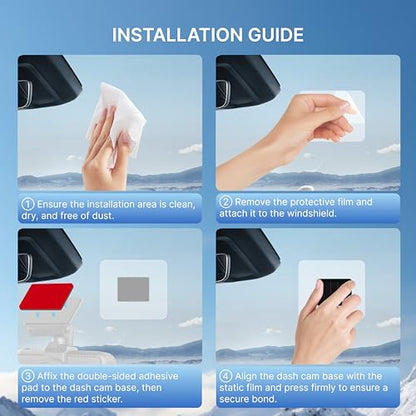 INSTALLATION GUIDE

① Ensure the installation area is clean, dry, and free of dust.

② Remove the protective film and attach it to the windshield.

③ Affix the double-sided adhesive pad to the dash cam base, then remove the red sticker.

④ Align the dash cam base with the static film and press firmly to ensure a secure bond.