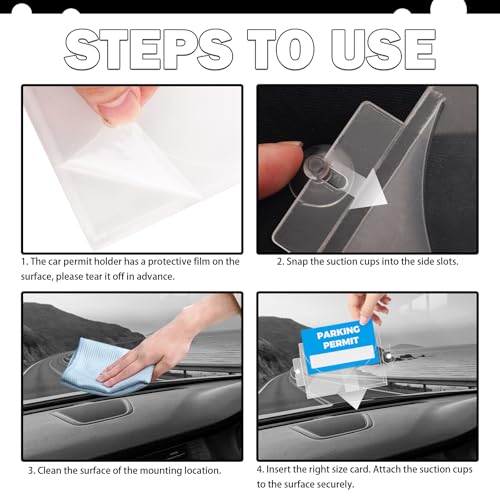 STEPS TO USE

1. The car permit holder has a protective film on the surface, please tear it off in advance.

2. Snap the suction cups into the side slots.

3. Clean the surface of the mounting location.

PARKING PERMIT

4. Insert the right size card. Attach the suction cups to the surface securely.