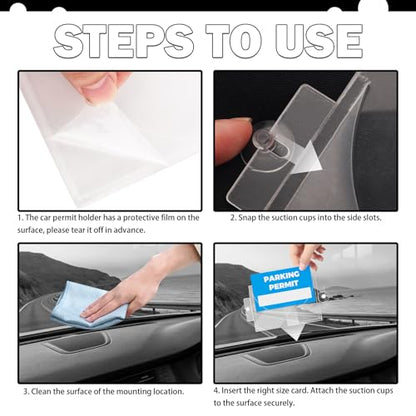 STEPS TO USE

1. The car permit holder has a protective film on the surface, please tear it off in advance.

2. Snap the suction cups into the side slots.

3. Clean the surface of the mounting location.

PARKING PERMIT

4. Insert the right size card. Attach the suction cups to the surface securely.