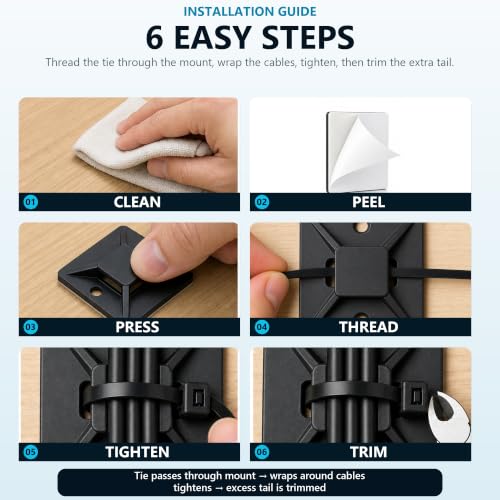 INSTALLATION GUIDE

6 EASY STEPS

Thread the tie through the mount, wrap the cables, tighten, then trim the extra tail.

01 CLEAN

02 PEEL

03 PRESS

04 THREAD

05 TIGHTEN

06 TRIM

Tie passes through mount → wraps around cables tightens → excess tail is trimmed