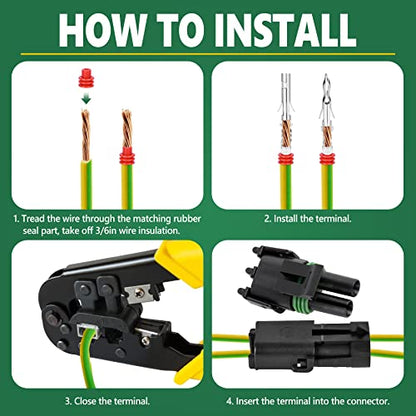 HOW TO INSTALL

1. Tread the wire through the matching rubber seal part, take off 3/6in wire insulation.

2. Install the terminal.

3. Close the terminal.

4. Insert the terminal into the connector.