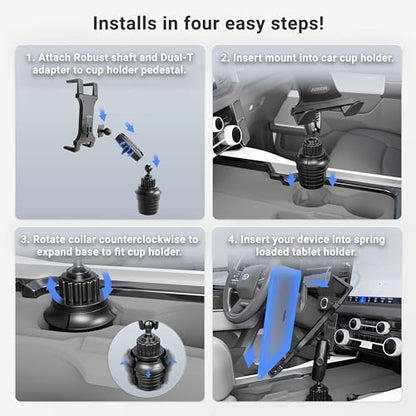 Installs in four easy steps!

1. Attach Robust shaft and Dual-T adapter to cup holder pedestal.

2. Insert mount into car cup holder.

3. Rotate collar counterclockwise to expand base to fit cup holder.

4. Insert your device into spring loaded tablet holder.