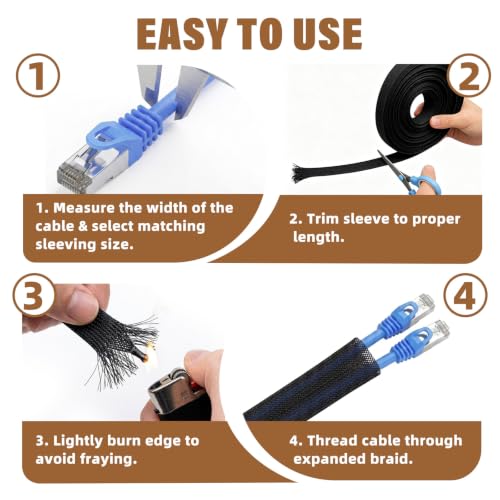 EASY TO USE

1

2

1. Measure the width of the cable & select matching sleeving size.

2. Trim sleeve to proper length.

3

4

3. Lightly burn edge to avoid fraying.

4. Thread cable through expanded braid.