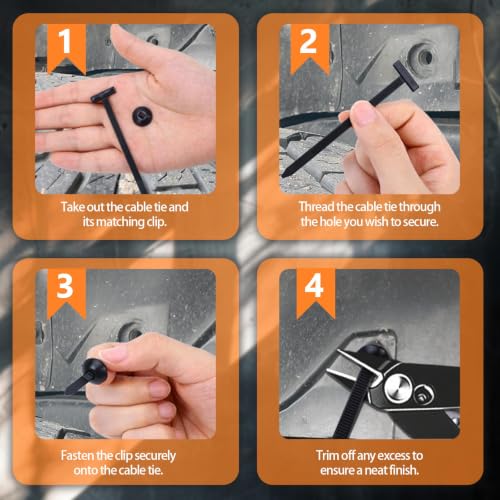 1

Take out the cable tie and its matching clip.

2

Thread the cable tie through the hole you wish to secure.

3

Fasten the clip securely onto the cable tie.

4

Trim off any excess to ensure a neat finish.