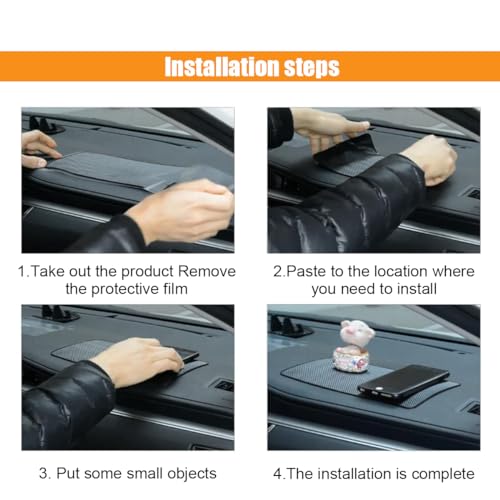 Installation steps

1.Take out the product Remove the protective film

2.Paste to the location where you need to install

3. Put some small objects

4.The installation is complete