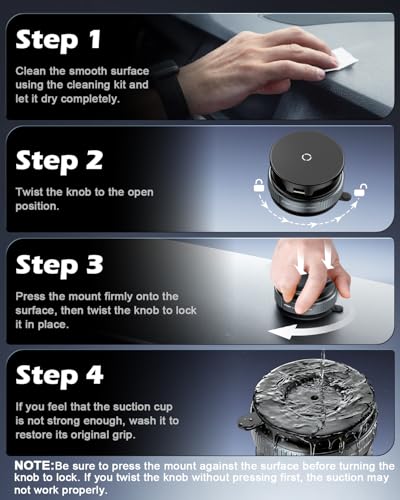 Step 1

Clean the smooth surface using the cleaning kit and let it dry completely.

Step 2

Twist the knob to the open position.

Step 3

Press the mount firmly onto the surface, then twist the knob to lock it in place.

Step 4

If you feel that the suction cup is not strong enough, wash it to restore its original grip.

NOTE:Be sure to press the mount against the surface before turning the knob to lock. If you twist the knob without pressing first, the suction may not work properly.