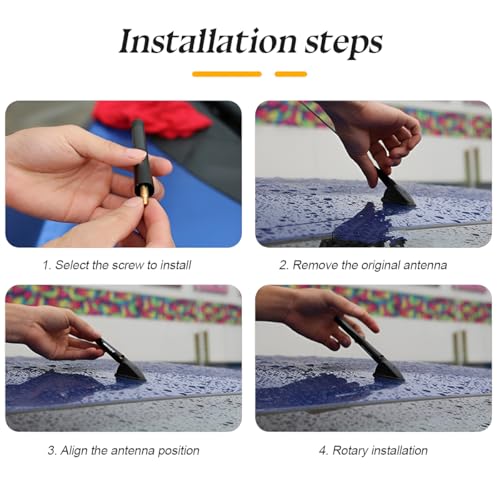 Installation steps

1. Select the screw to install

2. Remove the original antenna

3. Align the antenna position

4. Rotary installation