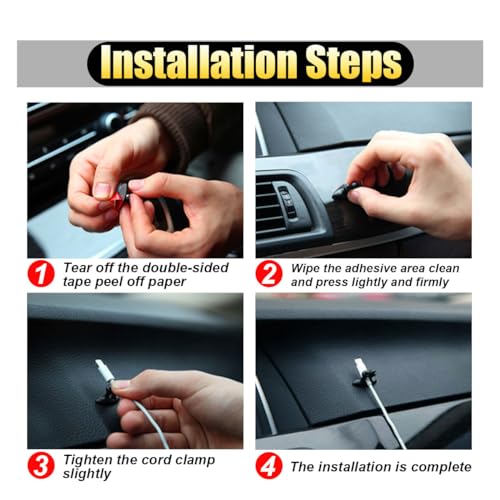 Installation Steps

1 Tear off the double-sided tape peel off paper

2 Wipe the adhesive area clean and press lightly and firmly

3 Tighten the cord clamp slightly

4 The installation is complete