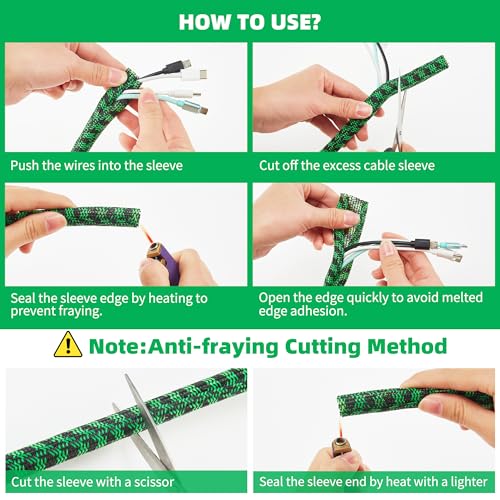 HOW TO USE?

Push the wires into the sleeve

Cut off the excess cable sleeve

Seal the sleeve edge by heating to prevent fraying.

Open the edge quickly to avoid melted edge adhesion.

Note:Anti-fraying Cutting Method

Cut the sleeve with a scissor

Seal the sleeve end by heat with a lighter