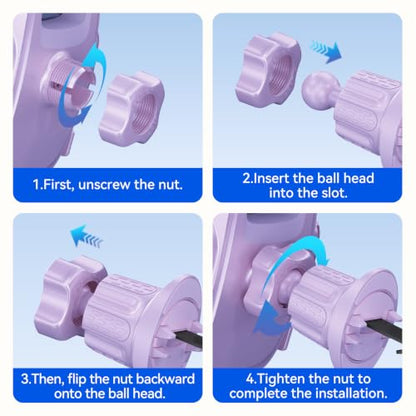 1.First, unscrew the nut.

2.Insert the ball head into the slot.

3.Then, flip the nut backward onto the ball head.

4.Tighten the nut to complete the installation.