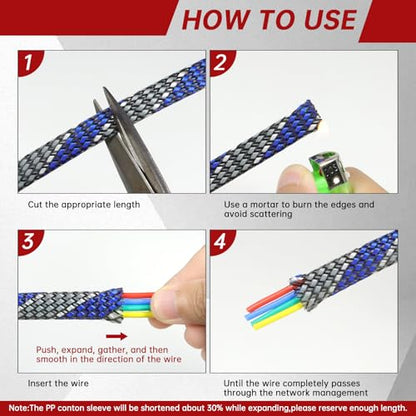 HOW TO USE

1

Cut the appropriate length

2

Use a mortar to burn the edges and avoid scattering

3

Push, expand, gather, and then smooth in the direction of the wire

Insert the wire

4

Until the wire completely passes through the network management

Note:The PP conton sleeve will be shortened about 30% while expanding,please reserve enough length.