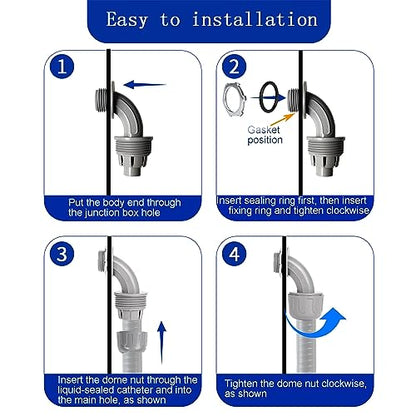 Easy to installation

1

Put the body end through the junction box hole

2

Gasket position

Insert sealing ring first, then insert fixing ring and tighten clockwise

3

Insert the dome nut through the liquid-sealed catheter and into the main hole, as shown

4

Tighten the dome nut clockwise, as shown