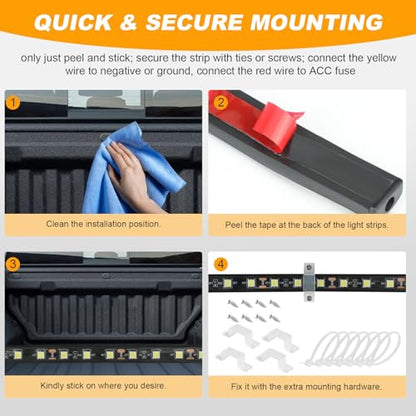 QUICK & SECURE MOUNTING

only just peel and stick; secure the strip with ties or screws; connect the yellow wire to negative or ground, connect the red wire to ACC fuse

1

Clean the installation position.

2

Peel the tape at the back of the light strips.

3

Kindly stick on where you desire.

4

Fix it with the extra mounting hardware.