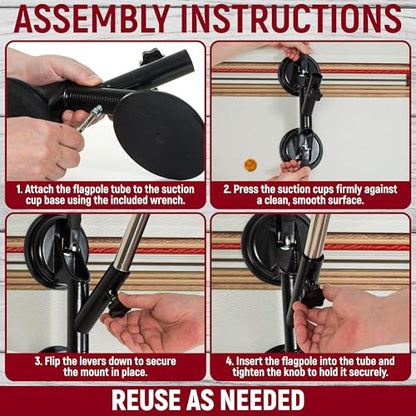 ASSEMBLY INSTRUCTIONS

1. Attach the flagpole tube to the suction cup base using the included wrench.

2. Press the suction cups firmly against a clean, smooth surface.

3. Flip the levers down to secure the mount in place.

4. Insert the flagpole into the tube and tighten the knob to hold it securely.

REUSE AS NEEDED