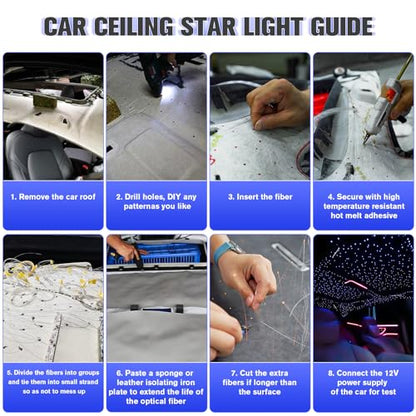 CAR CEILING STAR LIGHT GUIDE

1. Remove the car roof

2. Drill holes, DIY any patternas you like

3. Insert the fiber

4. Secure with high temperature resistant hot melt adhesive

5. Divide the fibers into groups and tie them into small strand so as not to mess up

6. Paste a sponge or leather isolating iron plate to extend the life of the optical fiber

7. Cut the extra fibers if longer than the surface

8. Connect the 12V power supply of the car for test