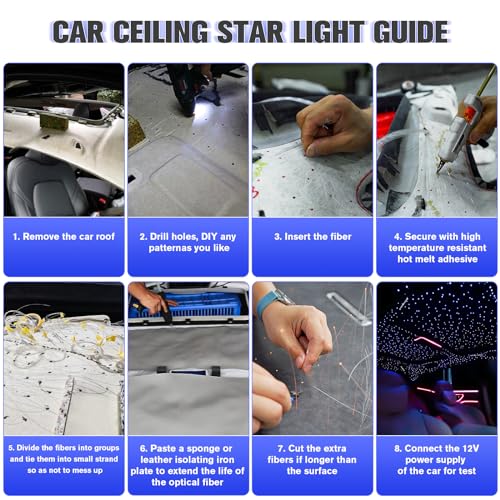 CAR CEILING STAR LIGHT GUIDE

1. Remove the car roof

2. Drill holes, DIY any patternas you like

3. Insert the fiber

4. Secure with high temperature resistant hot melt adhesive

5. Divide the fibers into groups and tie them into small strand so as not to mess up

6. Paste a sponge or leather isolating iron plate to extend the life of the optical fiber

7. Cut the extra fibers if longer than the surface

8. Connect the 12V power supply of the car for test