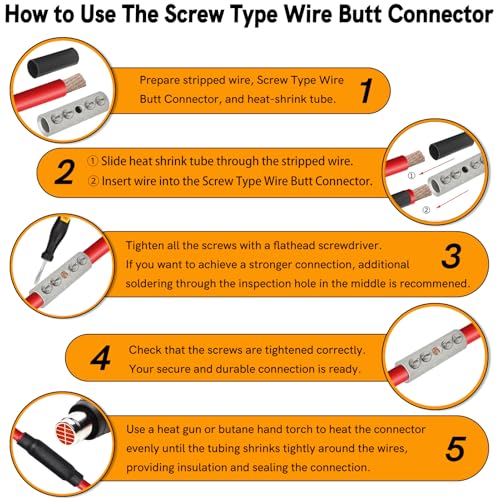 How to Use The Screw Type Wire Butt Connector

Prepare stripped wire, Screw Type Wire Butt Connector, and heat-shrink tube.

1

2

① Slide heat shrink tube through the stripped wire.
② Insert wire into the Screw Type Wire Butt Connector.

①

②

Tighten all the screws with a flathead screwdriver.
If you want to achieve a stronger connection, additional soldering through the inspection hole in the middle is recommened.

3

4

Check that the screws are tightened correctly.
Your secure and durable connection is ready.

Use a heat gun or butane hand torch to heat the connector evenly until the tubing shrinks tightly around the wires, providing insulation and sealing the connection.

5