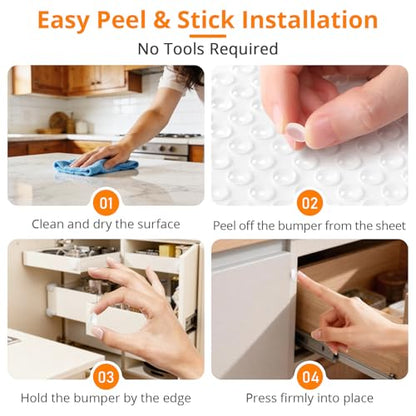 Easy Peel & Stick Installation

No Tools Required

01
Clean and dry the surface

02
Peel off the bumper from the sheet

03
Hold the bumper by the edge

04
Press firmly into place