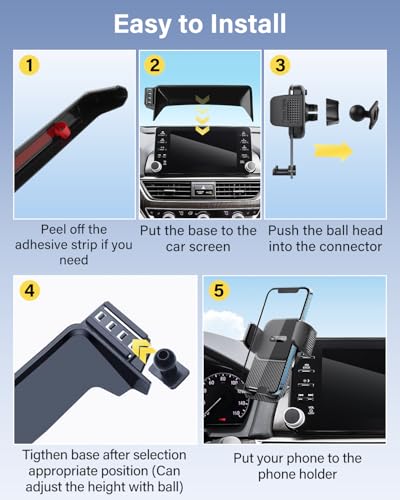 Easy to Install

1

Peel off the adhesive strip if you need

2

Put the base to the car screen

3

Push the ball head into the connector

4

Tigthen base after selection appropriate position (Can adjust the height with ball)

5

Put your phone to the phone holder