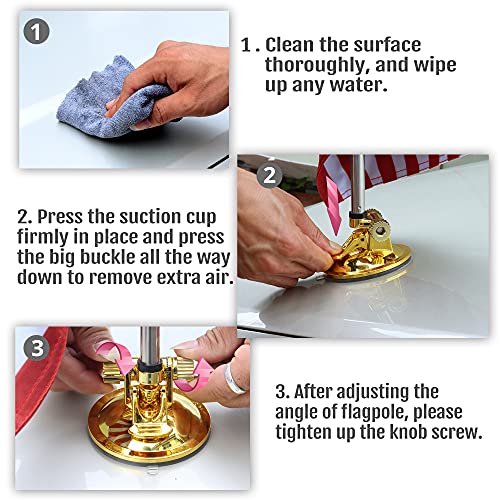 1

1 . Clean the surface thoroughly, and wipe up any water.

2

2. Press the suction cup firmly in place and press the big buckle all the way down to remove extra air.

3

3. After adjusting the angle of flagpole, please tighten up the knob screw.