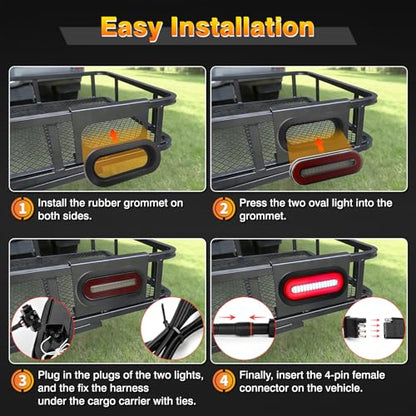 Easy Installation

1 Install the rubber grommet on both sides.

2 Press the two oval light into the grommet.

3 Plug in the plugs of the two lights, and the fix the harness under the cargo carrier with ties.

4 Finally, insert the 4-pin female connector on the vehicle.