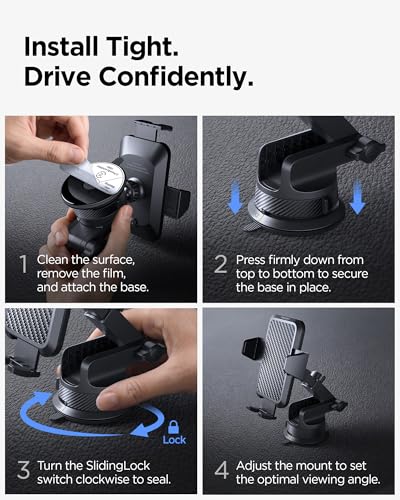 Install Tight.
Drive Confidently.

1 Clean the surface, remove the film, and attach the base.

2 Press firmly down from top to bottom to secure the base in place.

Lock

3 Turn the SlidingLock switch clockwise to seal.

4 Adjust the mount to set the optimal viewing angle.