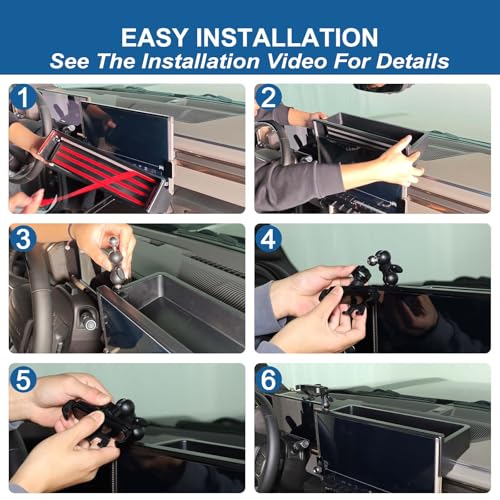 EASY INSTALLATION
See The Installation Video For Details

1

2

3

4

5

6