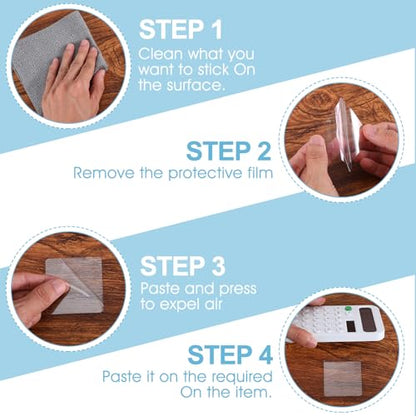 STEP 1
Clean what you want to stick On the surface.

STEP 2
Remove the protective film

STEP 3
Paste and press to expel air

STEP 4
Paste it on the required On the item.