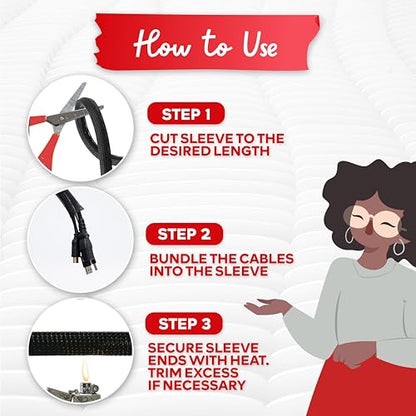 How to Use

STEP 1

CUT SLEEVE TO THE DESIRED LENGTH

STEP 2

BUNDLE THE CABLES INTO THE SLEEVE

STEP 3

SECURE SLEEVE ENDS WITH HEAT. TRIM EXCESS IF NECESSARY