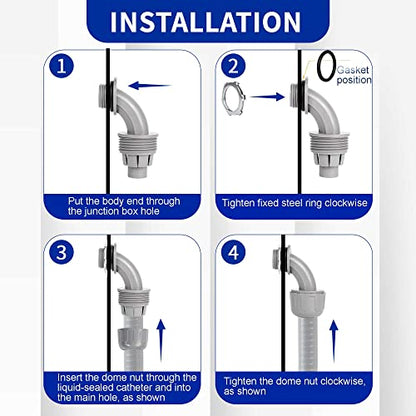 INSTALLATION

1

Put the body end through the junction box hole

2

Gasket position

Tighten fixed steel ring clockwise

3

Insert the dome nut through the liquid-sealed catheter and into the main hole, as shown

4

Tighten the dome nut clockwise, as shown