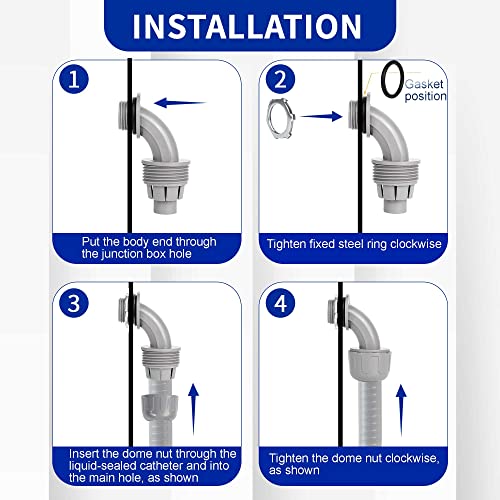 INSTALLATION

1

Put the body end through the junction box hole

2

Gasket position

Tighten fixed steel ring clockwise

3

Insert the dome nut through the liquid-sealed catheter and into the main hole, as shown

4

Tighten the dome nut clockwise, as shown