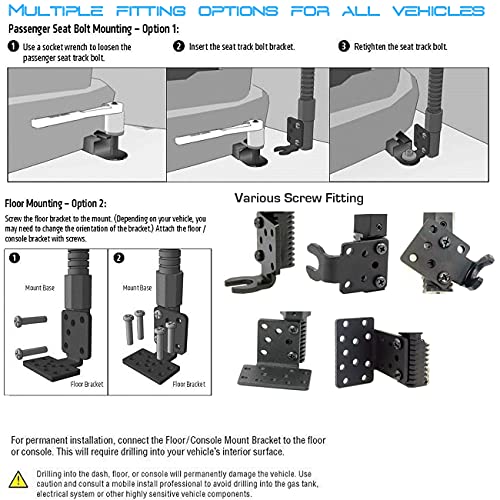 MULTIPLE FITTING OPTIONS FOR ALL VEHICLES

Passenger Seat Bolt Mounting – Option 1:

1 Use a socket wrench to loosen the passenger seat track bolt.

2 Insert the seat track bolt bracket.

3 Retighten the seat track bolt.

Floor Mounting – Option 2:

Screw the floor bracket to the mount. (Depending on your vehicle, you may need to change the orientation of the bracket.) Attach the floor / console bracket with screws.

1

Mount Base

Floor Bracket

2

Mount Base

Floor Bracket

Various Screw Fitting

For permanent installation, connect the Floor/Console Mount Bracket to the floor or console. This will require drilling into your vehicle's interior surface.

Drilling into the dash, floor, or console will permanently damage the vehicle. Use caution and consult a mobile install professional to avoid drilling into the gas tank, electrical system or other highly sensitive vehicle components.