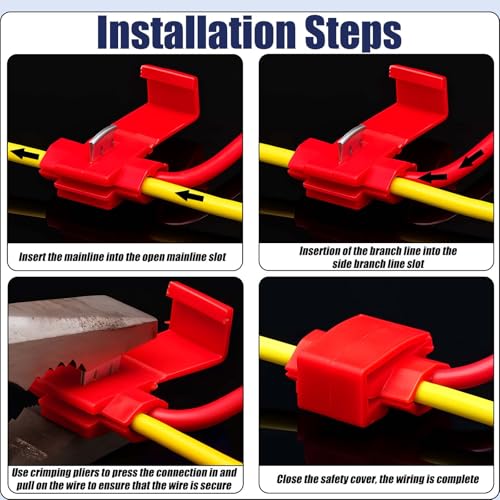 Installation Steps

Insert the mainline into the open mainline slot

Insertion of the branch line into the side branch line slot

Use crimping pliers to press the connection in and pull on the wire to ensure that the wire is secure

Close the safety cover, the wiring is complete