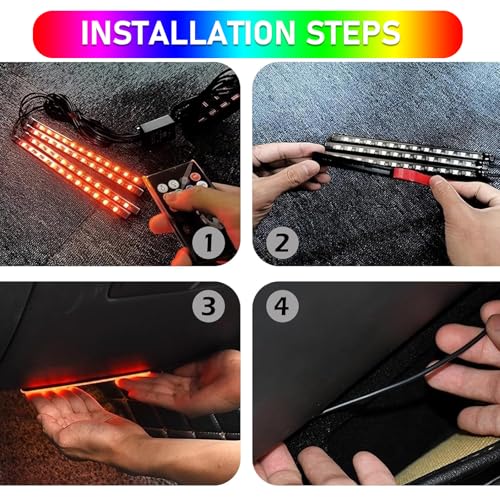 INSTALLATION STEPS

1

2

3

4