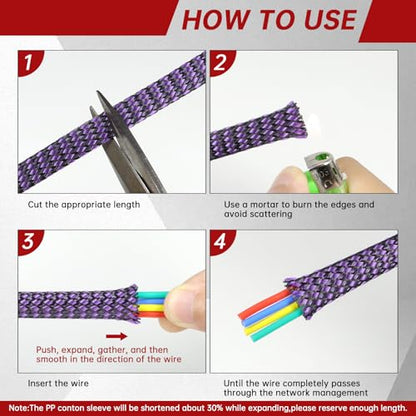 HOW TO USE

1

Cut the appropriate length

2

Use a mortar to burn the edges and avoid scattering

3

Push, expand, gather, and then smooth in the direction of the wire

Insert the wire

4

Until the wire completely passes through the network management

Note:The PP conton sleeve will be shortened about 30% while expanding,please reserve enough length.