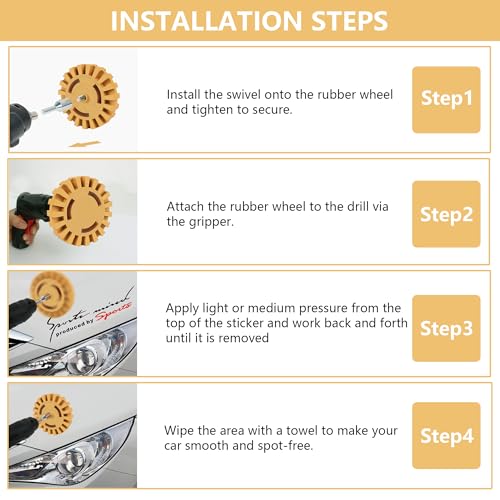 INSTALLATION STEPS

Install the swivel onto the rubber wheel and tighten to secure.

Step1

Attach the rubber wheel to the drill via the gripper.

Step2

Sports mind
produced by Sports

Apply light or medium pressure from the top of the sticker and work back and forth until it is removed

Step3

Wipe the area with a towel to make your car smooth and spot-free.

Step4