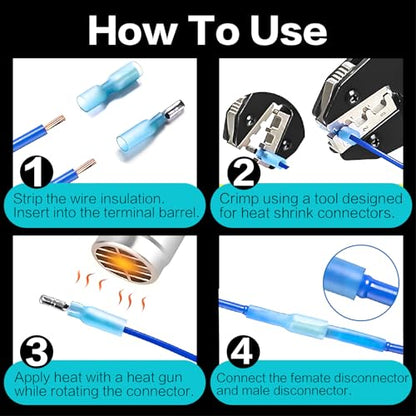 How To Use

1

Strip the wire insulation. Insert into the terminal barrel.

2

Crimp using a tool designed for heat shrink connectors.

3

Apply heat with a heat gun while rotating the connector.

4

Connect the femate disconnector and male disconnector.