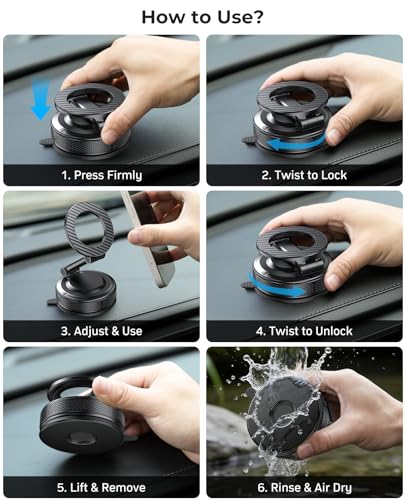 How to Use?

1. Press Firmly

2. Twist to Lock

3. Adjust & Use

4. Twist to Unlock

5. Lift & Remove

6. Rinse & Air Dry