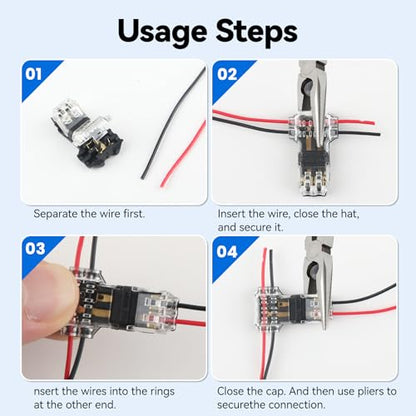 Usage Steps

01

Separate the wire first.

02

Insert the wire, close the hat, and secure it.

03

nsert the wires into the rings at the other end.

04

Close the cap. And then use pliers to securethe connection.