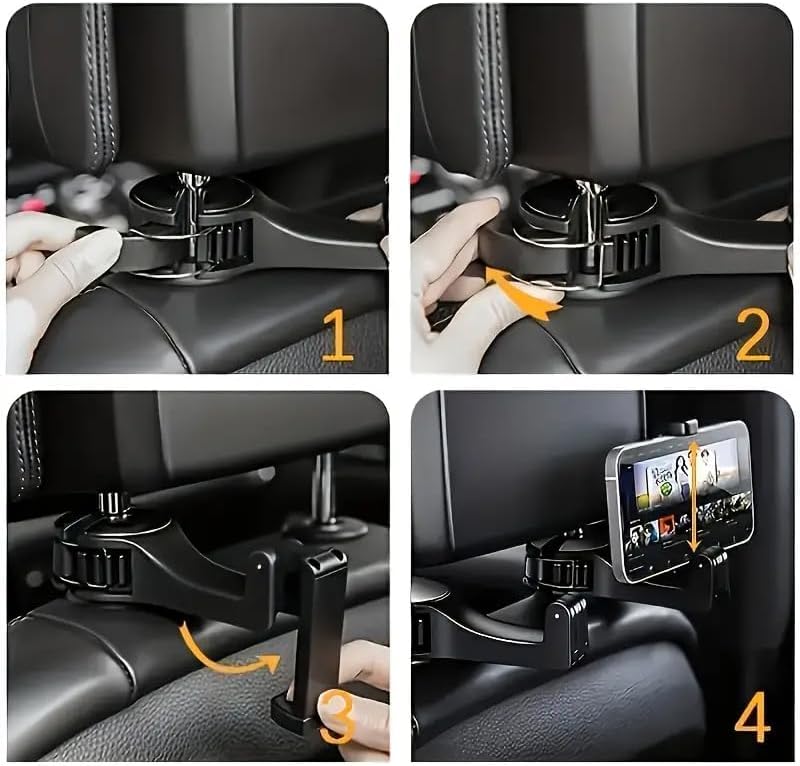 1

2

3

4